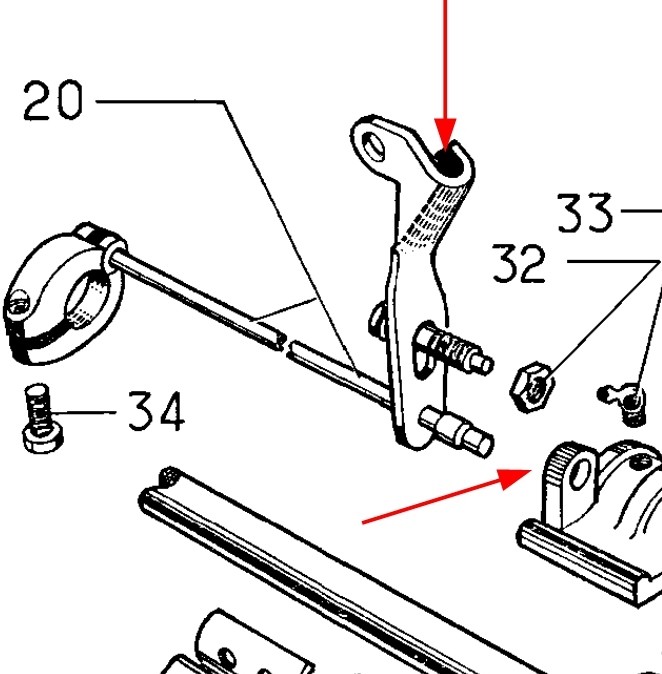 20
33
32
34