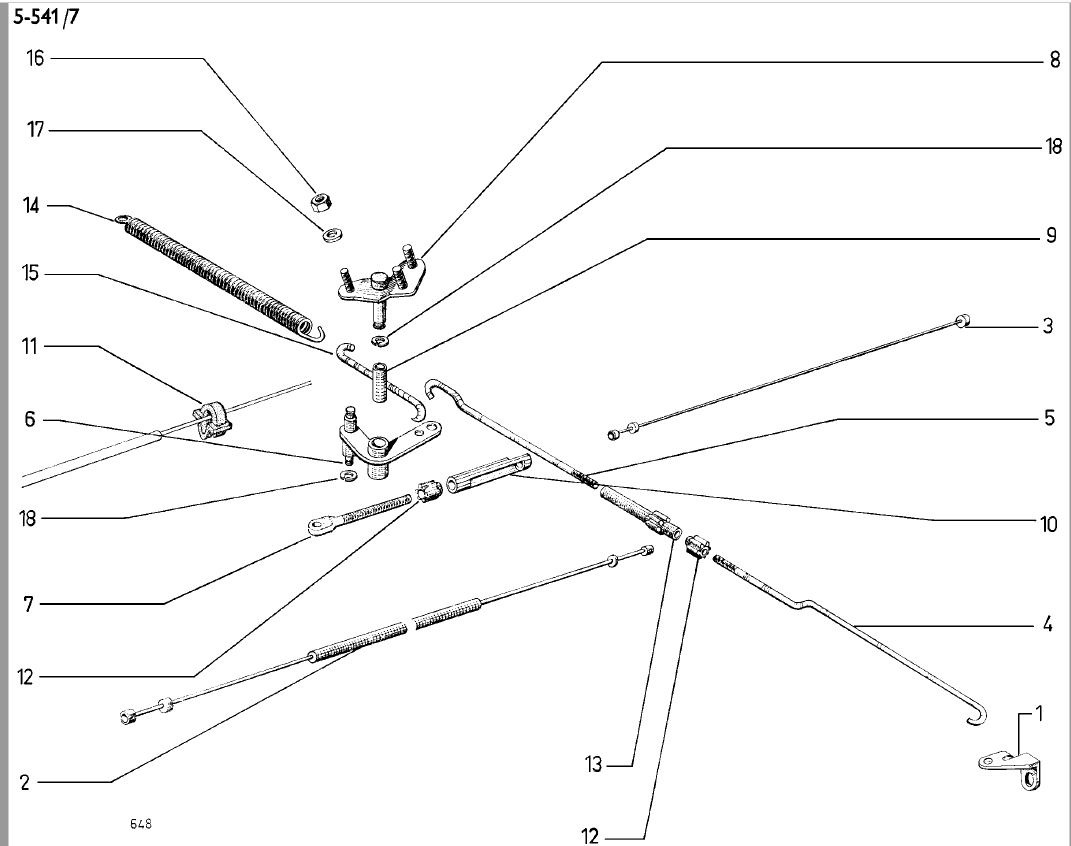 5-541/7

16
17
14
15
11
6
18
7
12
2

8
18
9
3
5
10
4
1
13
12

648