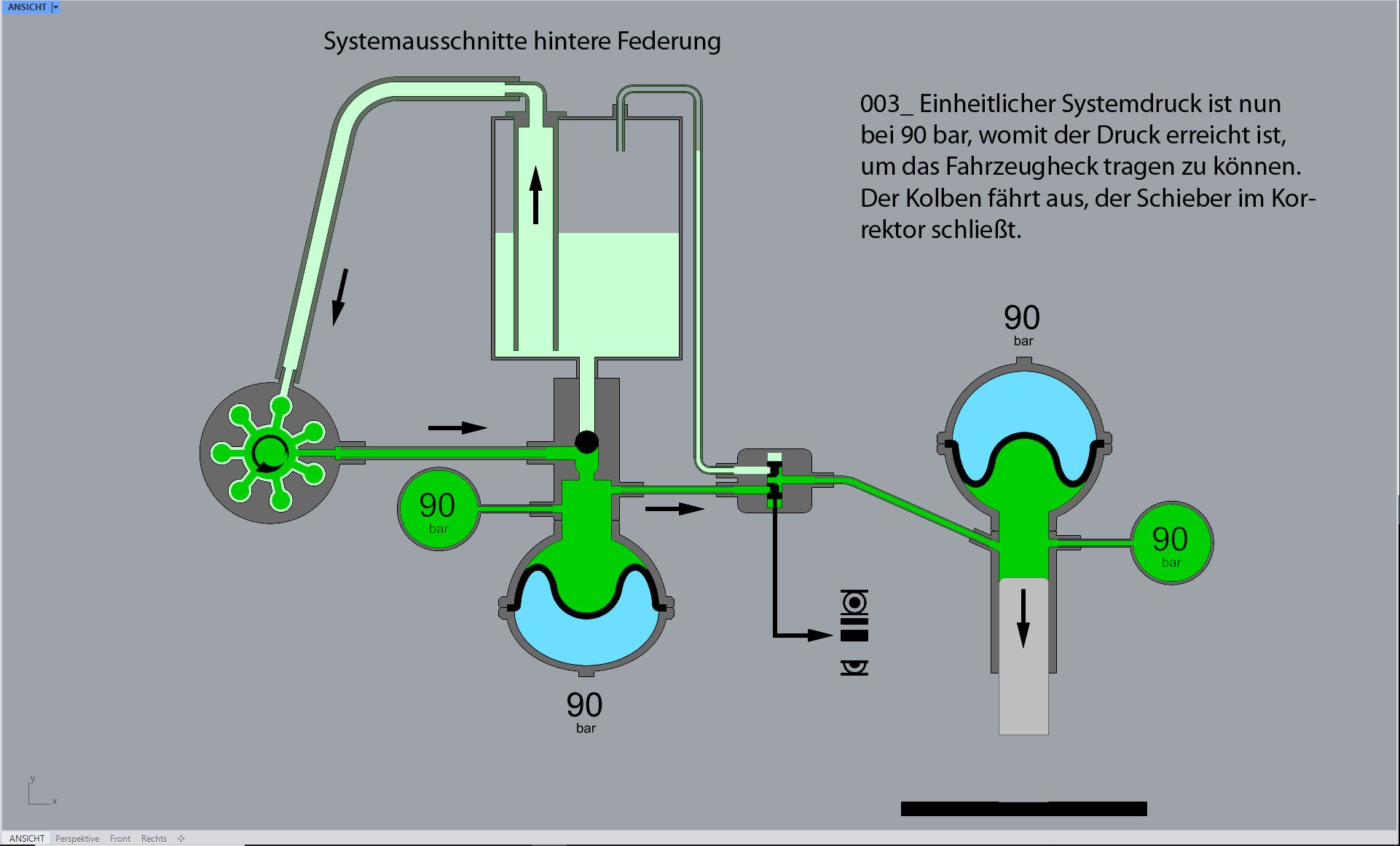 ANSICHT

Systemausschnitte hintere Federung

003_ Einheitlicher Systemdruck ist nun bei 90 bar, womit der Druck erreicht ist, um das Fahrzeugheck tragen zu können. Der Kolben fährt aus, der Schieber im Korrektor schließt.

90
bar

90
bar

90
bar

90
bar

y
x

ANSICHT Perspektive Front Rechts