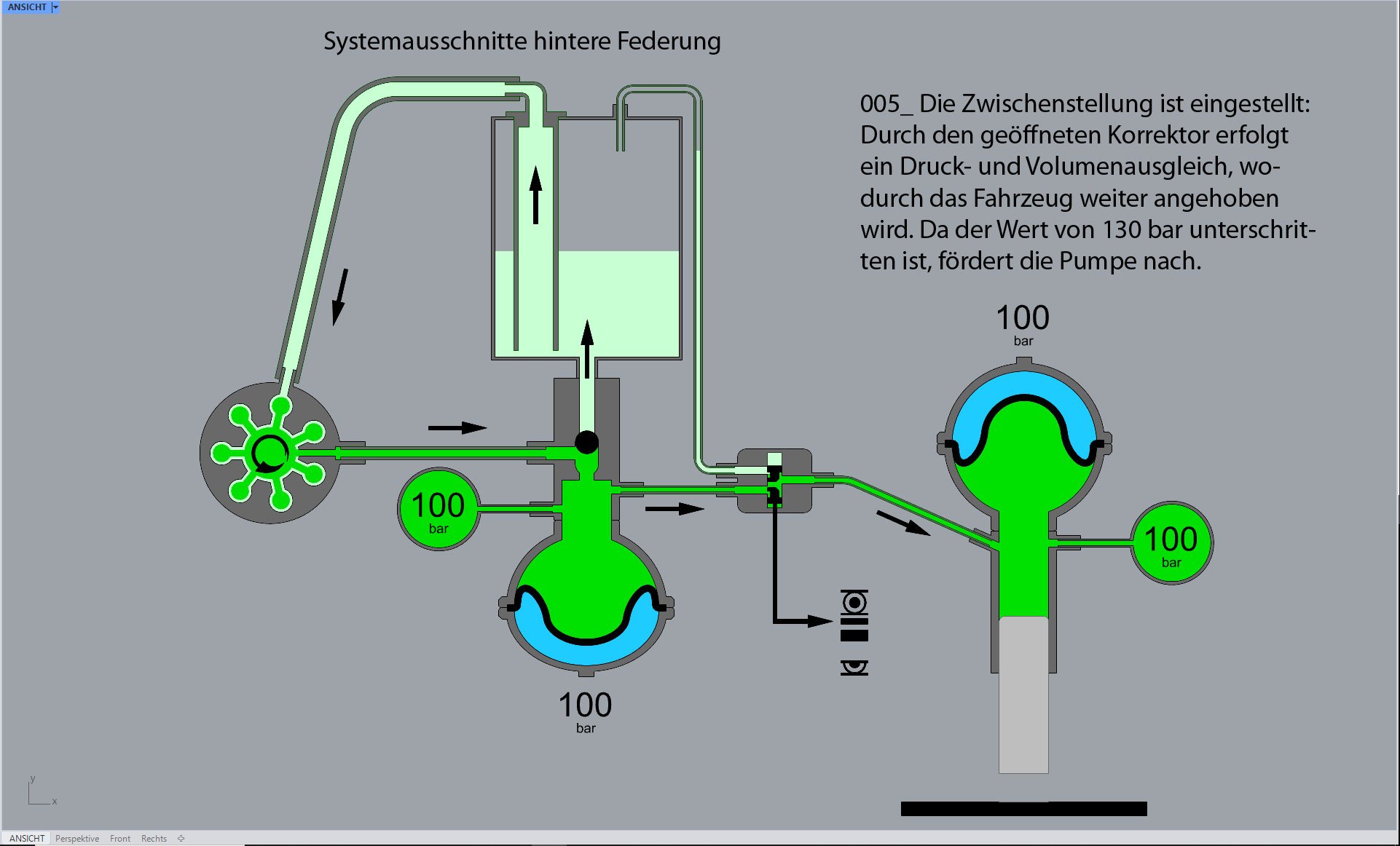 ANSICHT

Systemausschnitte hintere Federung

005_ Die Zwischenstellung ist eingestellt: Durch den geöffneten Korrektor erfolgt ein Druck- und Volumenausgleich, wodurch das Fahrzeug weiter angehoben wird. Da der Wert von 130 bar unterschritten ist, fördert die Pumpe nach.

100
bar

100
bar

100
bar

100
bar

y
x

ANSICHT Perspektive Front Rechts