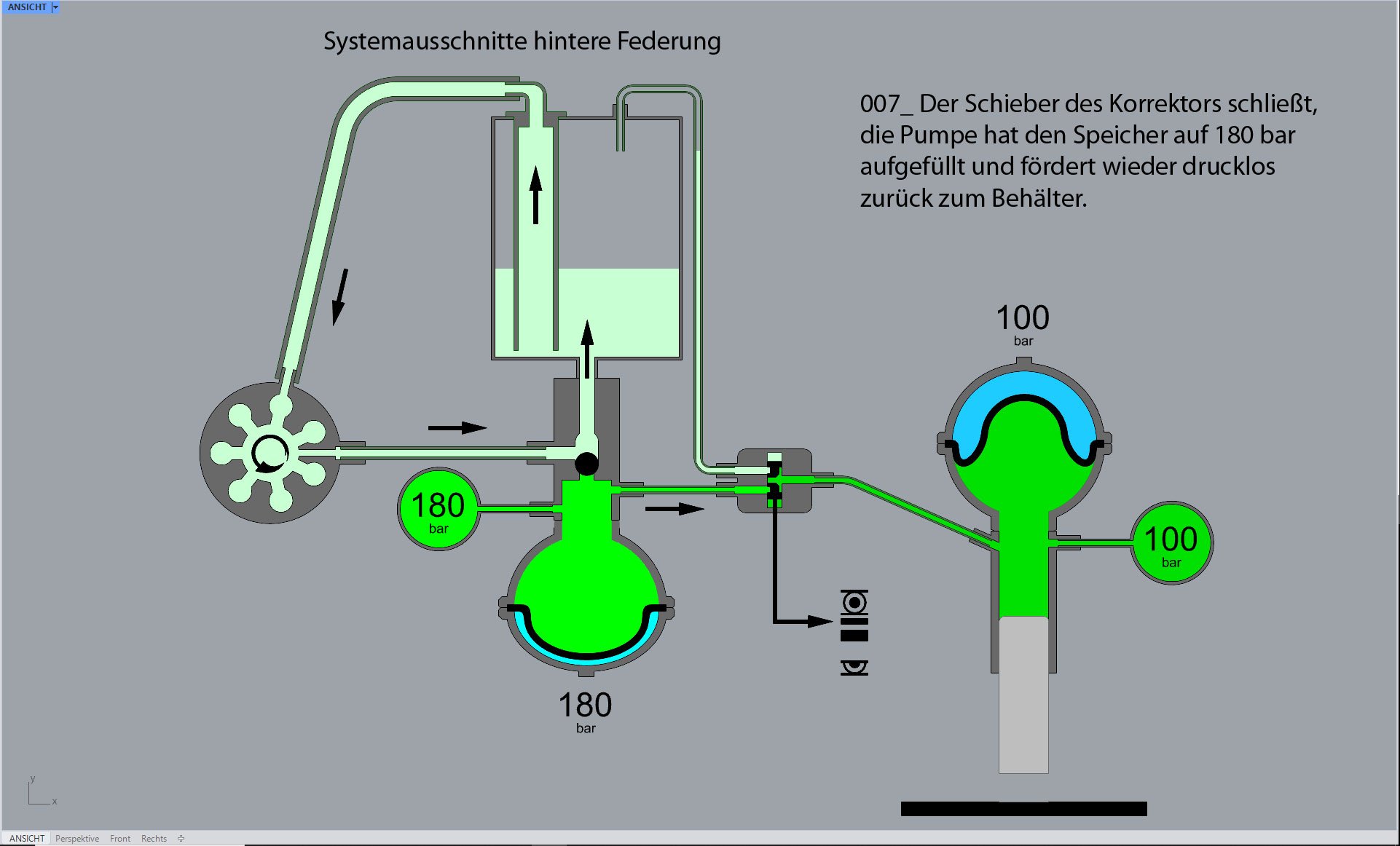 ANSICHT

Systemausschnitte hintere Federung

007_ Der Schieber des Korrektors schließt, die Pumpe hat den Speicher auf 180 bar aufgefüllt und fördert wieder drucklos zurück zum Behälter.

100
bar

180
bar

100
bar

180
bar

y
x

ANSICHT Perspektive Front Rechts